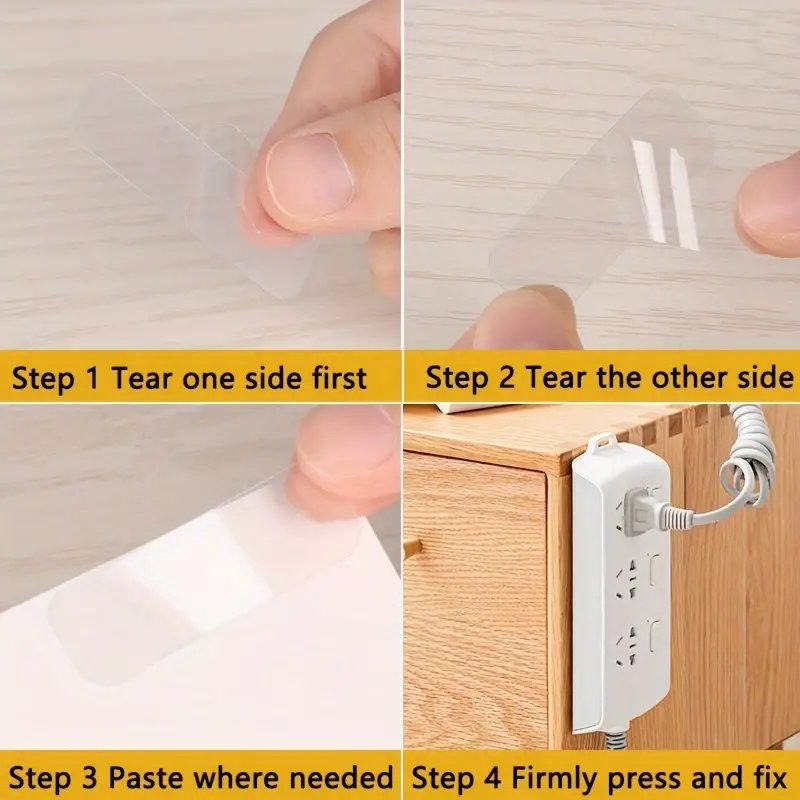 Step 1 Tear one side first

Step 2 Tear the other side

Step 3 Paste where needed

Step 4 Firmly press and fix