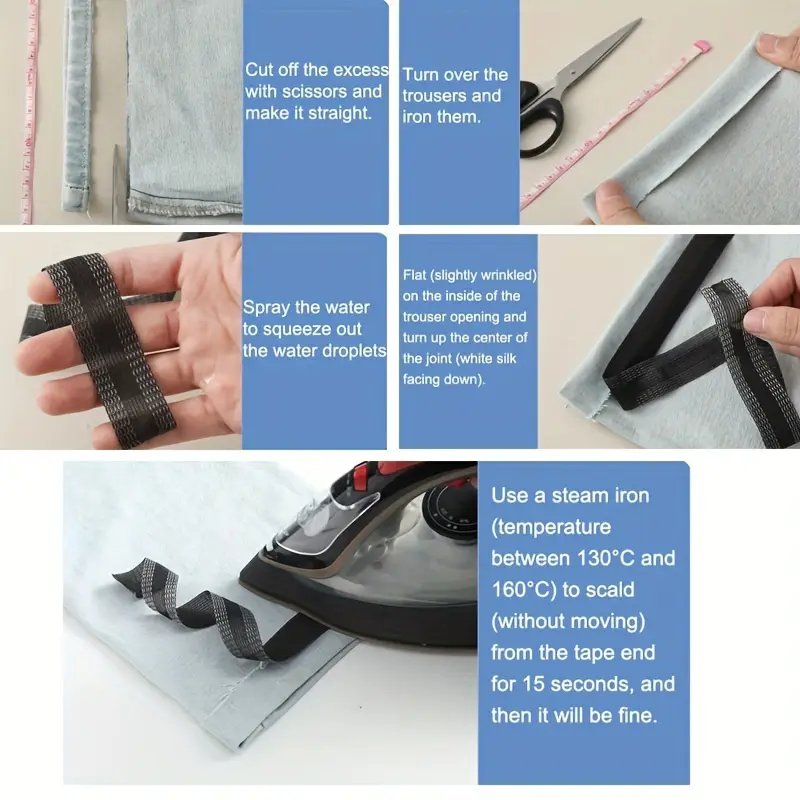 Cut off the excess with scissors and make it straight.

Turn over the trousers and iron them.

Spray the water to squeeze out the water droplets

Flat (slightly wrinkled) on the inside of the trouser opening and turn up the center of the joint (white silk facing down).

Use a steam iron (temperature between 130°C and 160°C) to scald (without moving) from the tape end for 15 seconds, and then it will be fine.